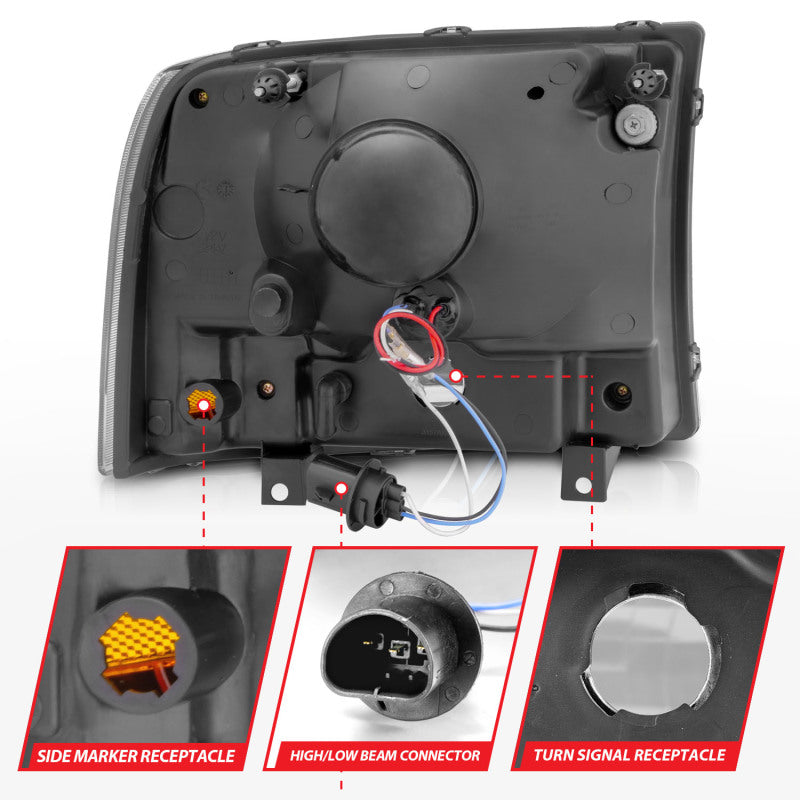 SIDE MARKER RECEPTACLE

HIGH/LOW BEAM CONNECTOR

TURN SIGNAL RECEPTACLE